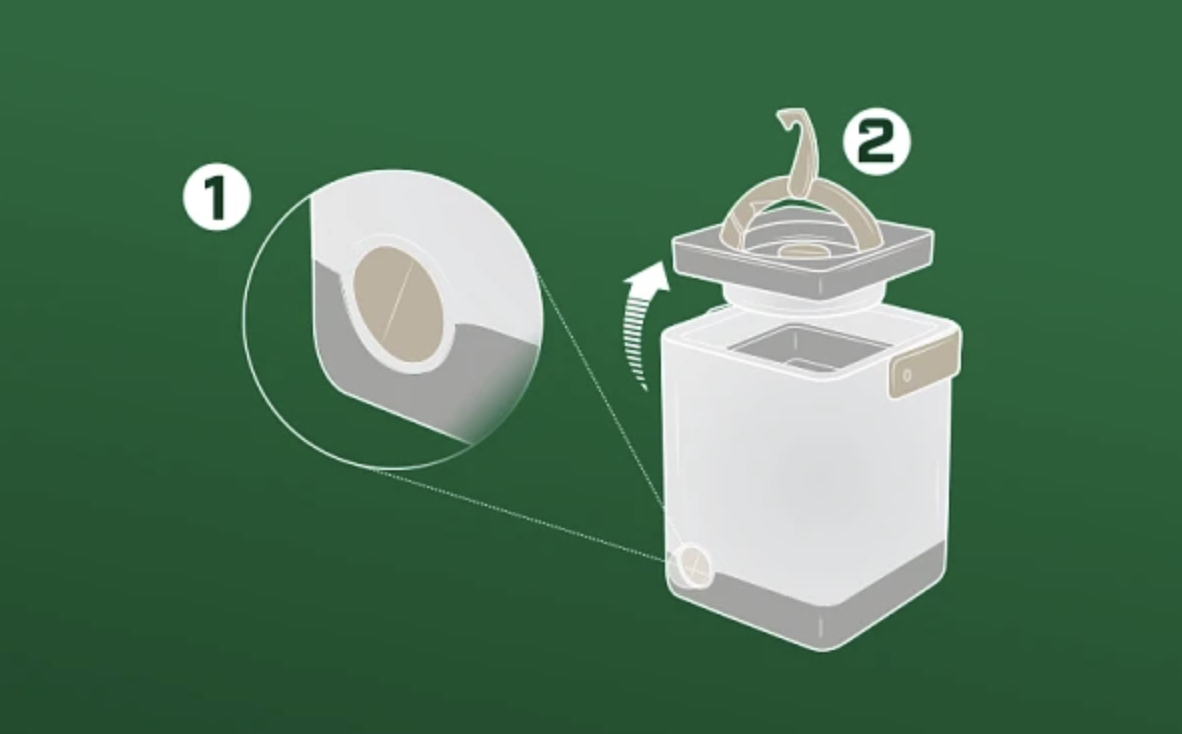 1

2