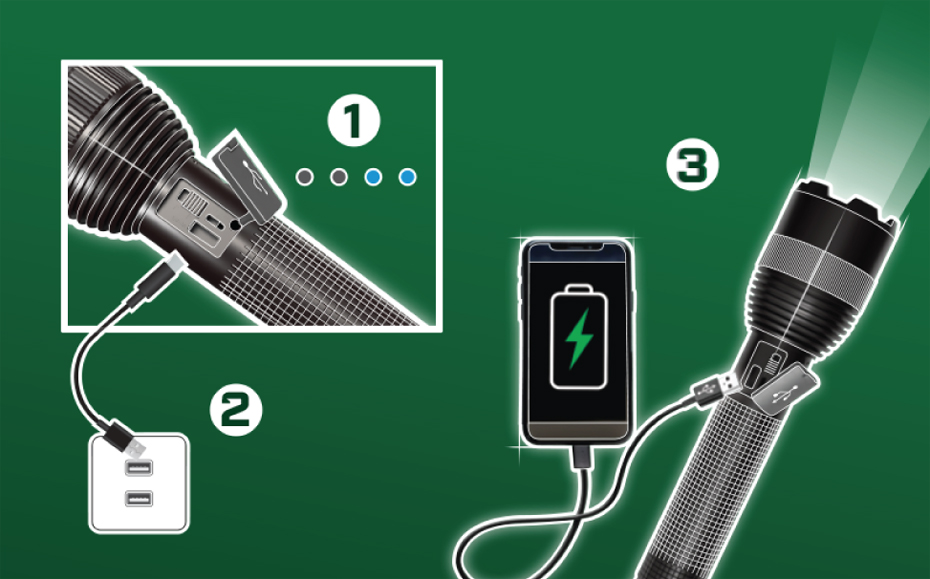 1
2
3