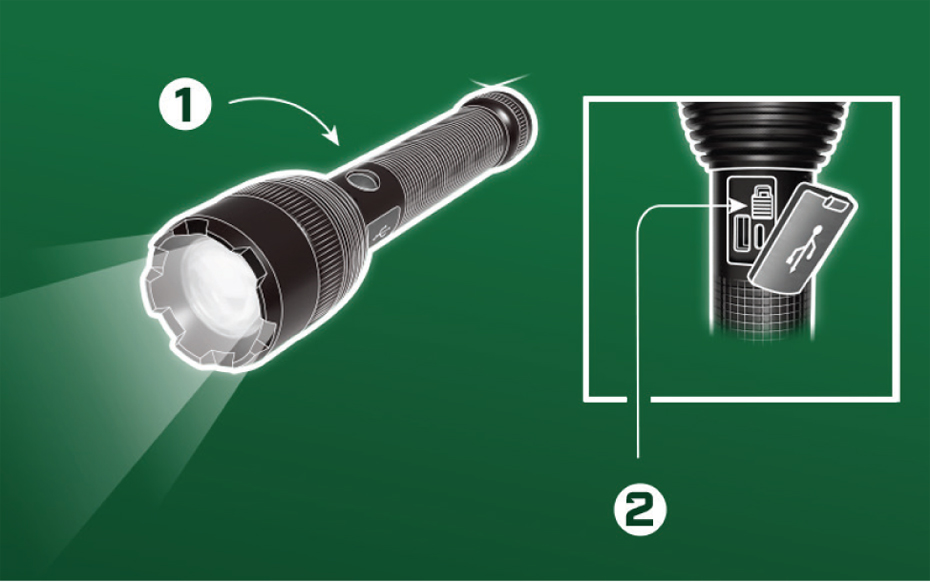 1

2