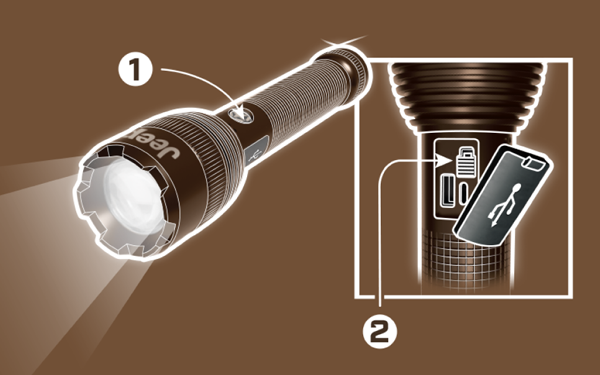 1
Jeep
2