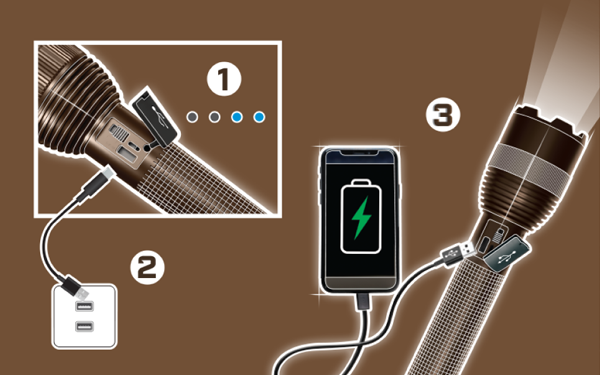 1

2

3