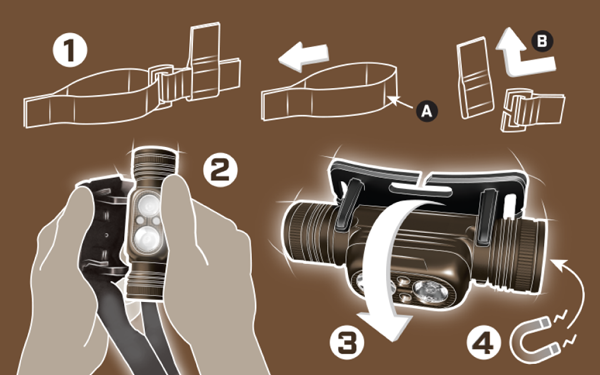 1
A
B
2
3
4