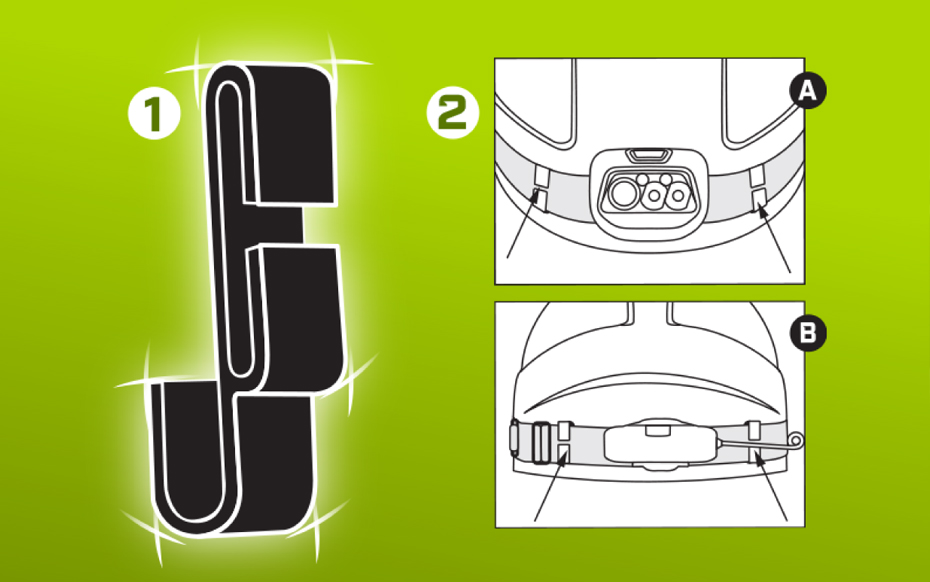 1

2

A

B